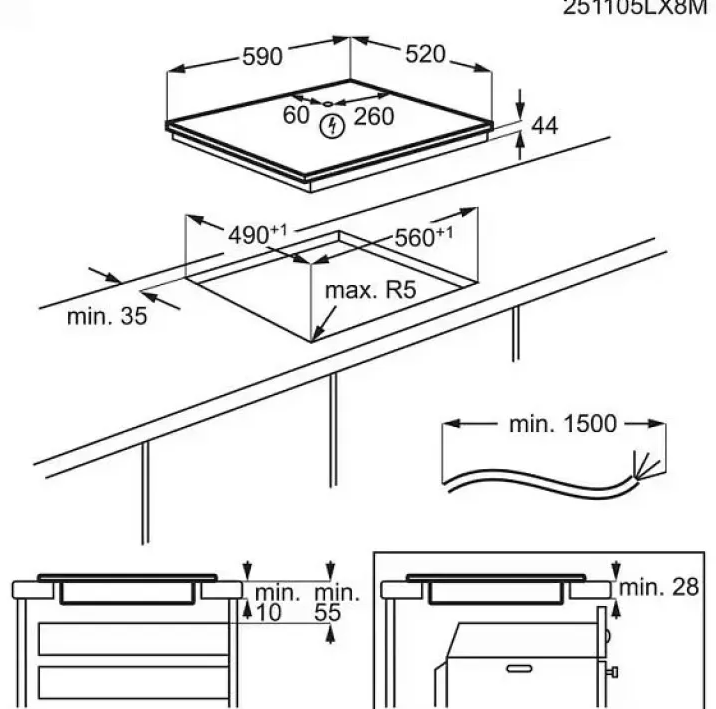 251105LX8M

590
520
60
260
44

$490^{+1}$
$560^{+1}$
max. R5
min. 35

min. 1500

min. 10
min. 55

min. 28