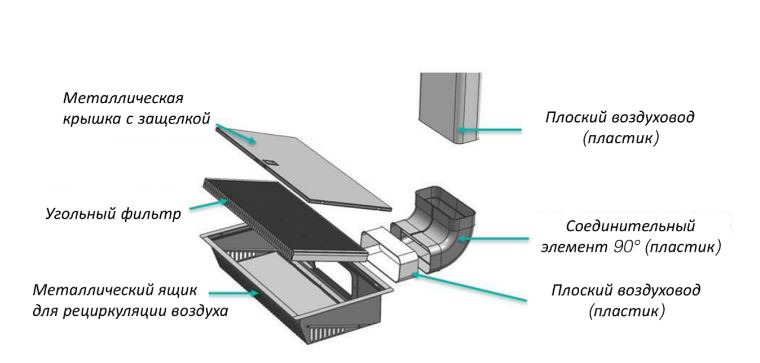 Металлическая крышка с защелкой

Угольный фильтр

Металлический ящик для рециркуляции воздуха

Плоский воздуховод (пластик)

Соединительный элемент 90° (пластик)

Плоский воздуховод (пластик)