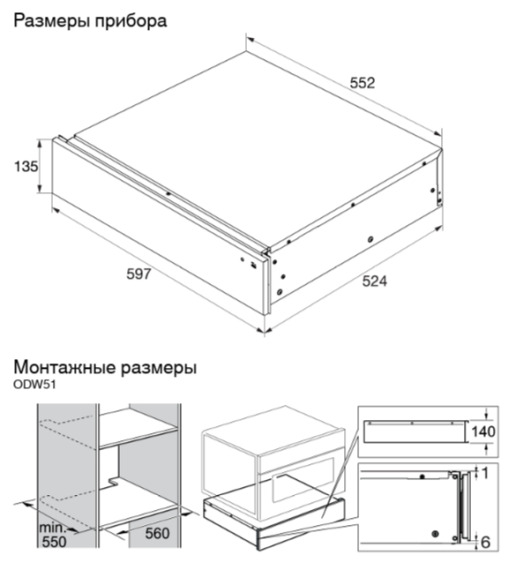 Размеры прибора

552

135

597

524

Монтажные размеры
ODW51

min.
550

560

140

1

6