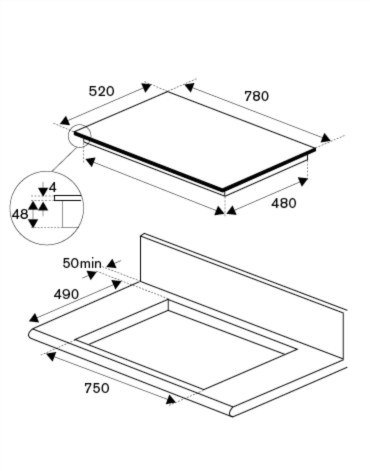 520
780
4
48
480
50min.
490
750